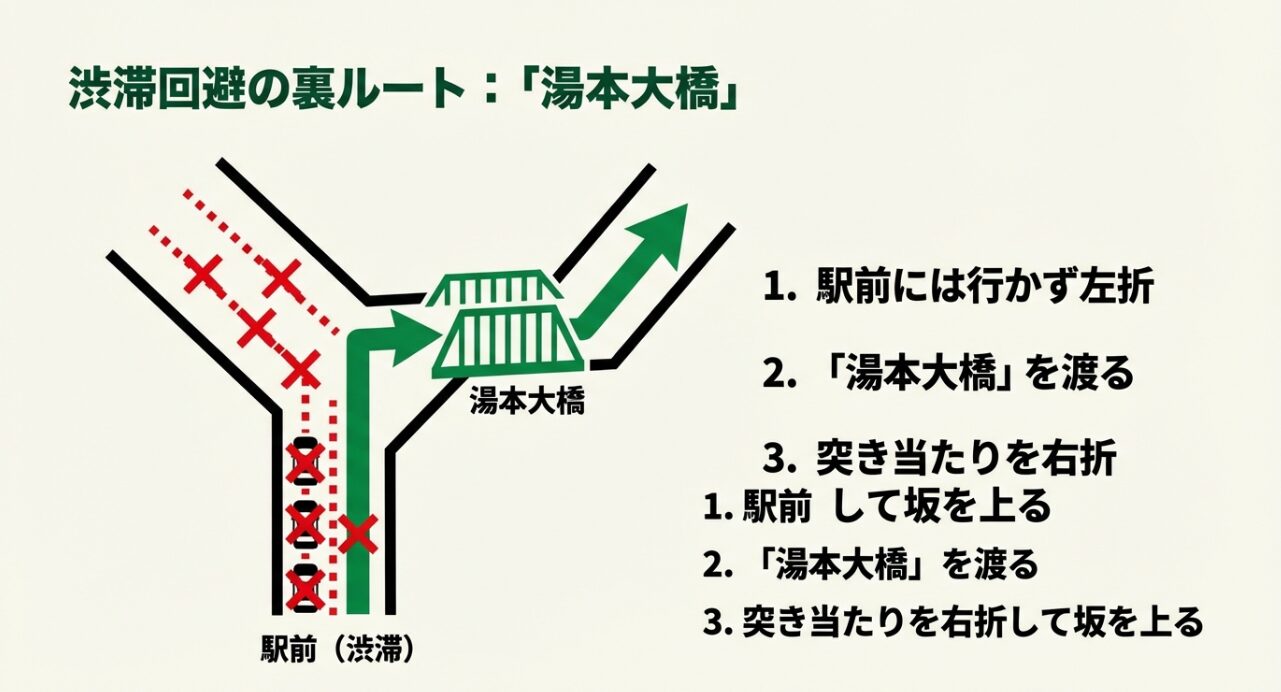 渋滞回避の裏ルート：「湯本大橋」

湯本大橋

駅前（渋滞）

1. 駅前には行かず左折

2. 「湯本大橋」を渡る

3. 突き当たりを右折

1. 駅前 して坂を上る

2. 「湯本大橋」を渡る

3. 突き当たりを右折して坂を上る